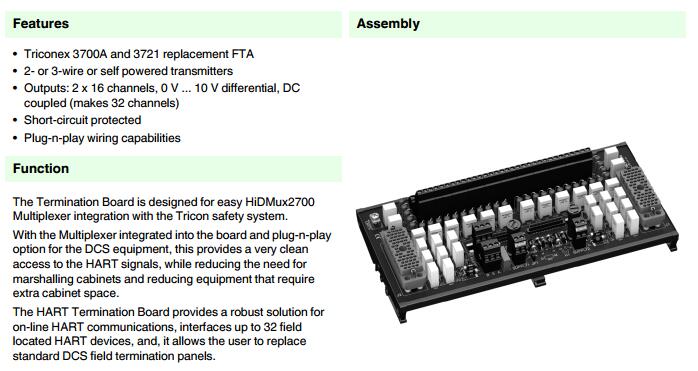 Features

• Triconex 3700A and 3721 replacement FTA
• 2- or 3-wire or self powered transmitters
• Outputs: 2 x 16 channels, 0 V ... 10 V differential, DC coupled (makes 32 channels)
• Short-circuit protected
• Plug-n-play wiring capabilities

Function

The Termination Board is designed for easy HiDMux2700 Multiplexer integration with the Tricon safety system.

With the Multiplexer integrated into the board and plug-n-play option for the DCS equipment, this provides a very clean access to the HART signals, while reducing the need for marshalling cabinets and reducing equipment that require extra cabinet space.

The HART Termination Board provides a robust solution for on-line HART communications, interfaces up to 32 field located HART devices, and, it allows the user to replace standard DCS field termination panels.

Assembly