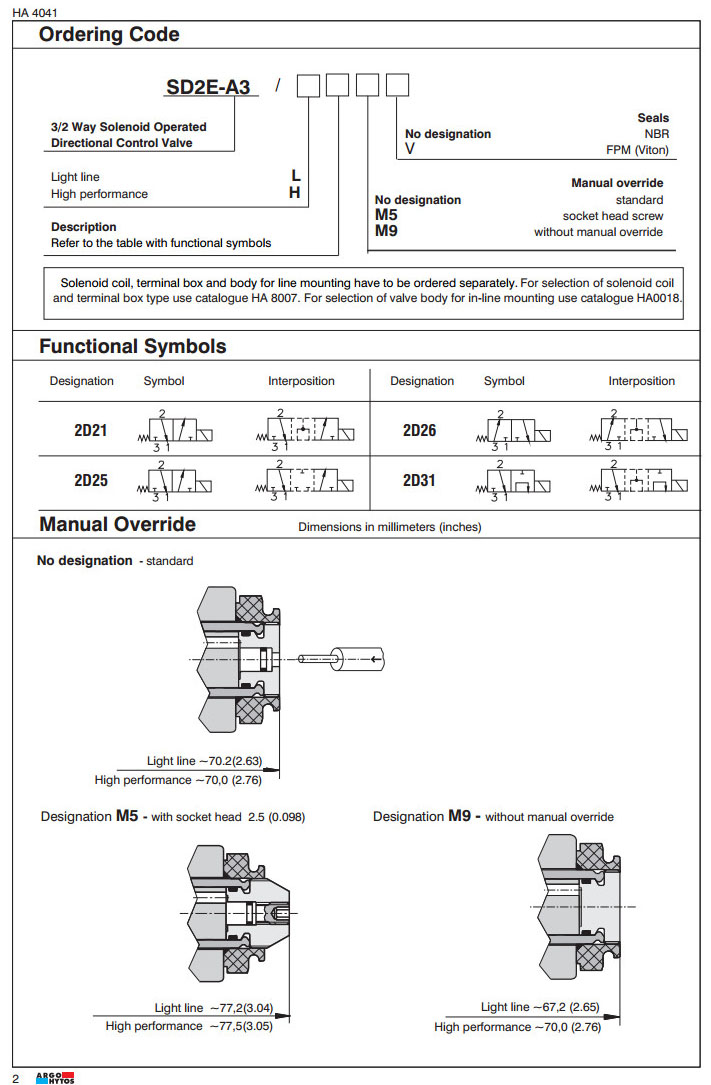 HA 4041

Ordering Code

SD2E-A3 /

3/2 Way Solenoid Operated Directional Control Valve

Light line L
High performance H

Description
Refer to the table with functional symbols

Seals
No designation NBR
V FPM (Viton)

Manual override
No designation standard
M5 socket head screw
M9 without manual override

Solenoid coil, terminal box and body for line mounting have to be ordered separately. For selection of solenoid coil and terminal box type use catalogue HA 8007. For selection of valve body for in-line mounting use catalogue HA0018.

Functional Symbols

| Designation | Symbol | Interposition | Designation | Symbol | Interposition |
|---|---|---|---|---|---|
| 2D21 | 2 3 1 | 2 3 1 | 2D26 | 2 3 1 | 2 3 1 |
| 2D25 | 2 3 1 | 2 3 1 | 2D31 | 2 3 1 | 2 3 1 |

Manual Override
Dimensions in millimeters (inches)

No designation - standard

Light line ~70.2(2.63)
High performance ~70,0 (2.76)

Designation M5 - with socket head 2.5 (0.098)

Light line ~77,2(3.04)
High performance ~77,5(3.05)

Designation M9 - without manual override

Light line ~67,2 (2.65)
High performance ~70,0 (2.76)

2 ARGO HYTOS