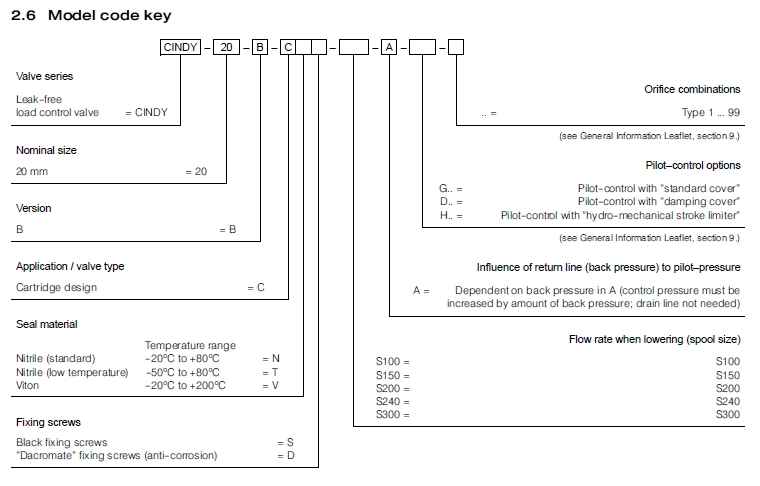 2.6 Model code key

CINDY – 20 – B – C – – A – –

Valve series

Leak-free load control valve = CINDY

Nominal size

20 mm = 20

Version

B = B

Application / valve type

Cartridge design = C

Seal material

| | Temperature range | |
|---|---|---|
| Nitrile (standard) | –20°C to +80°C | = N |
| Nitrile (low temperature) | –50°C to +80°C | = T |
| Viton | –20°C to +200°C | = V |

Fixing screws

Black fixing screws = S
"Dacromate" fixing screws (anti-corrosion) = D

Orifice combinations

.. = Type 1 ... 99

(see General Information Leaflet, section 9.)

Pilot–control options

G.. = Pilot-control with "standard cover"
D.. = Pilot-control with "damping cover"
H.. = Pilot-control with "hydro-mechanical stroke limiter"

(see General Information Leaflet, section 9.)

Influence of return line (back pressure) to pilot–pressure

A = Dependent on back pressure in A (control pressure must be increased by amount of back pressure; drain line not needed)

Flow rate when lowering (spool size)

S100 = S100
S150 = S150
S200 = S200
S240 = S240
S300 = S300