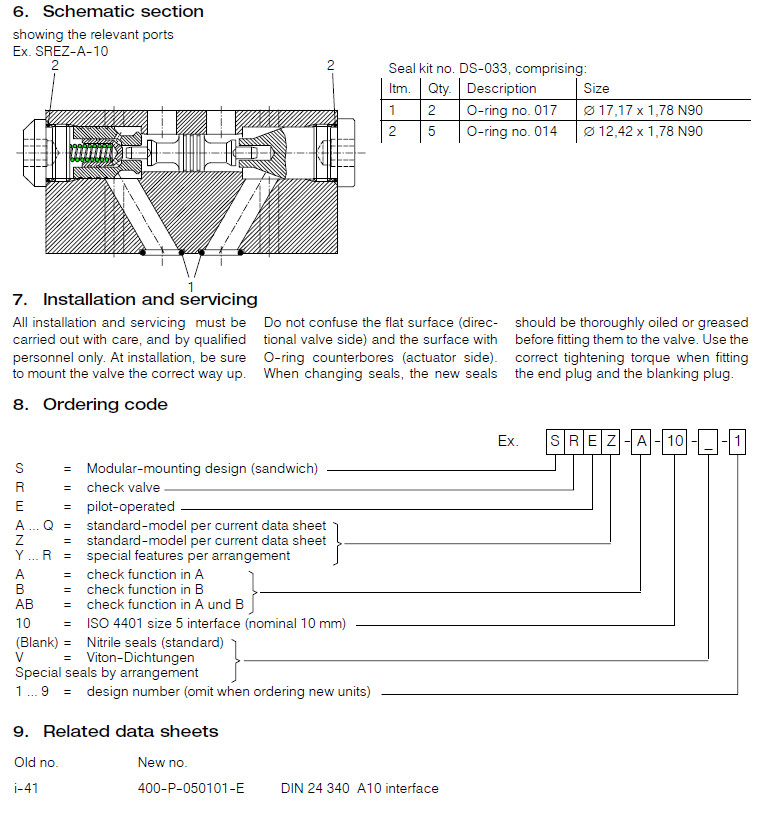 6. Schematic section

showing the relevant ports
Ex. SREZ-A-10

2 2

1

Seal kit no. DS-033, comprising:

| Itm. | Qty. | Description | Size |
|---|---|---|---|
| 1 | 2 | O-ring no. 017 | ∅ 17,17 x 1,78 N90 |
| 2 | 5 | O-ring no. 014 | ∅ 12,42 x 1,78 N90 |

7. Installation and servicing

All installation and servicing must be carried out with care, and by qualified personnel only. At installation, be sure to mount the valve the correct way up.

Do not confuse the flat surface (directional valve side) and the surface with O-ring counterbores (actuator side). When changing seals, the new seals

should be thoroughly oiled or greased before fitting them to the valve. Use the correct tightening torque when fitting the end plug and the blanking plug.

8. Ordering code

Ex. S R E Z - A - 10 - _ - 1

S = Modular-mounting design (sandwich)
R = check valve
E = pilot-operated
A ... Q = standard-model per current data sheet
Z = standard-model per current data sheet
Y ... R = special features per arrangement
A = check function in A
B = check function in B
AB = check function in A und B
10 = ISO 4401 size 5 interface (nominal 10 mm)
(Blank) = Nitrile seals (standard)
V = Viton-Dichtungen
Special seals by arrangement
1 ... 9 = design number (omit when ordering new units)

9. Related data sheets

Old no. New no.

i-41 400-P-050101-E DIN 24 340 A10 interface