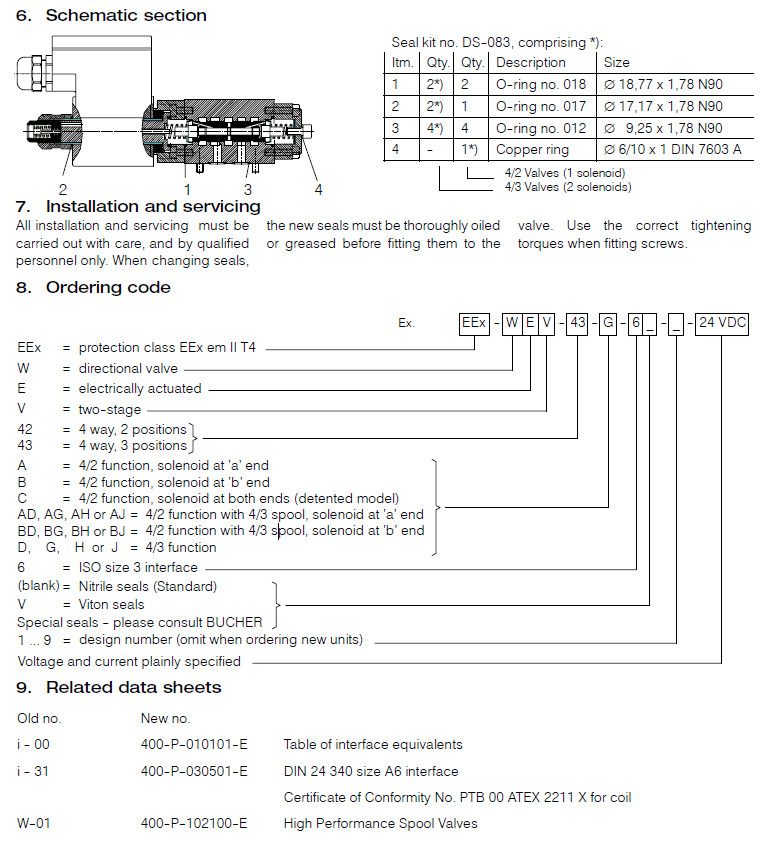 6. Schematic section

2 1 3 4

Seal kit no. DS-083, comprising *):

| Itm. | Qty. | Qty. | Description | Size |
|---|---|---|---|---|
| 1 | 2*) | 2 | O-ring no. 018 | ∅ 18,77 x 1,78 N90 |
| 2 | 2*) | 1 | O-ring no. 017 | ∅ 17,17 x 1,78 N90 |
| 3 | 4*) | 4 | O-ring no. 012 | ∅ 9,25 x 1,78 N90 |
| 4 | - | 1*) | Copper ring | ∅ 6/10 x 1 DIN 7603 A |

4/2 Valves (1 solenoid)
4/3 Valves (2 solenoids)

7. Installation and servicing

All installation and servicing must be carried out with care, and by qualified personnel only. When changing seals, the new seals must be thoroughly oiled or greased before fitting them to the valve. Use the correct tightening torques when fitting screws.

8. Ordering code

Ex. EEx - W E V - 43 - G - 6 _ - _ - 24 VDC

EEx = protection class EEx em II T4
W = directional valve
E = electrically actuated
V = two-stage
42 = 4 way, 2 positions
43 = 4 way, 3 positions
A = 4/2 function, solenoid at 'a' end
B = 4/2 function, solenoid at 'b' end
C = 4/2 function, solenoid at both ends (detented model)
AD, AG, AH or AJ = 4/2 function with 4/3 spool, solenoid at 'a' end
BD, BG, BH or BJ = 4/2 function with 4/3 spool, solenoid at 'b' end
D, G, H or J = 4/3 function
6 = ISO size 3 interface
(blank) = Nitrile seals (Standard)
V = Viton seals
Special seals - please consult BUCHER
1 ... 9 = design number (omit when ordering new units)
Voltage and current plainly specified

9. Related data sheets

| Old no. | New no. | |
|---|---|---|
| i - 00 | 400-P-010101-E | Table of interface equivalents |
| i - 31 | 400-P-030501-E | DIN 24 340 size A6 interface |
| | | Certificate of Conformity No. PTB 00 ATEX 2211 X for coil |
| W-01 | 400-P-102100-E | High Performance Spool Valves |