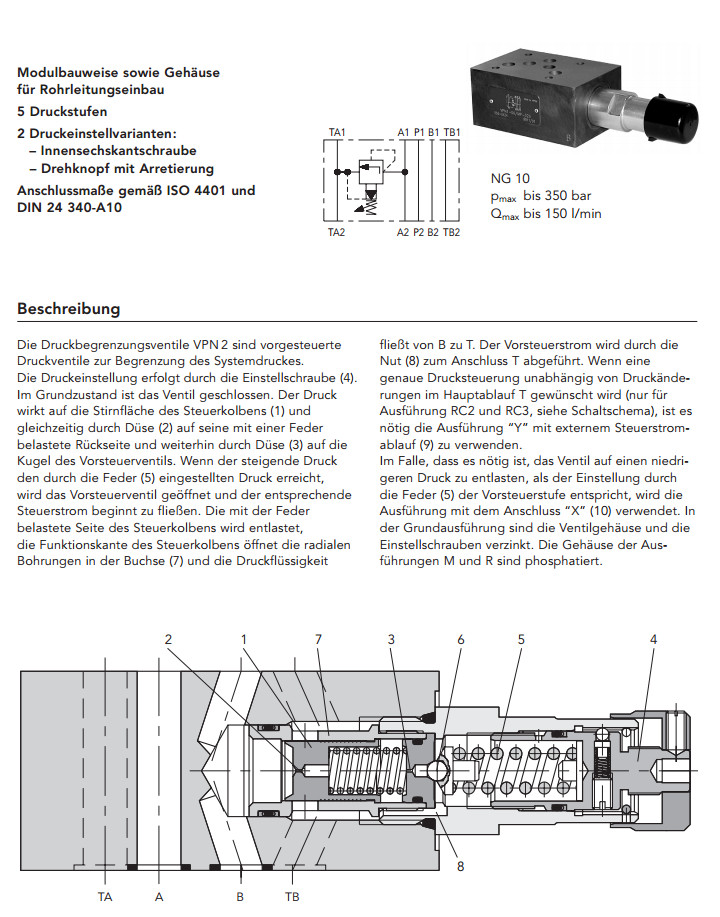 Modulbauweise sowie Gehäuse für Rohrleitungseinbau

5 Druckstufen

2 Druckeinstellvarianten:
– Innensechskantschraube
– Drehknopf mit Arretierung

Anschlussmaße gemäß ISO 4401 und DIN 24 340-A10

TA1 A1 P1 B1 TB1

TA2 A2 P2 B2 TB2

NG 10
$p_{max}$ bis 350 bar
$Q_{max}$ bis 150 l/min

Beschreibung

Die Druckbegrenzungsventile VPN 2 sind vorgesteuerte Druckventile zur Begrenzung des Systemdruckes.
Die Druckeinstellung erfolgt durch die Einstellschraube (4). Im Grundzustand ist das Ventil geschlossen. Der Druck wirkt auf die Stirnfläche des Steuerkolbens (1) und gleichzeitig durch Düse (2) auf seine mit einer Feder belastete Rückseite und weiterhin durch Düse (3) auf die Kugel des Vorsteuerventils. Wenn der steigende Druck den durch die Feder (5) eingestellten Druck erreicht, wird das Vorsteuerventil geöffnet und der entsprechende Steuerstrom beginnt zu fließen. Die mit der Feder belastete Seite des Steuerkolbens wird entlastet, die Funktionskante des Steuerkolbens öffnet die radialen Bohrungen in der Buchse (7) und die Druckflüssigkeit fließt von B zu T. Der Vorsteuerstrom wird durch die Nut (8) zum Anschluss T abgeführt. Wenn eine genaue Drucksteuerung unabhängig von Druckänderungen im Hauptablauf T gewünscht wird (nur für Ausführung RC2 und RC3, siehe Schaltschema), ist es nötig die Ausführung "Y" mit externem Steuerstromablauf (9) zu verwenden.
Im Falle, dass es nötig ist, das Ventil auf einen niedrigeren Druck zu entlasten, als der Einstellung durch die Feder (5) der Vorsteuerstufe entspricht, wird die Ausführung mit dem Anschluss "X" (10) verwendet. In der Grundausführung sind die Ventilgehäuse und die Einstellschrauben verzinkt. Die Gehäuse der Ausführungen M und R sind phosphatiert.

2 1 7 3 6 5 4

8

TA A B TB