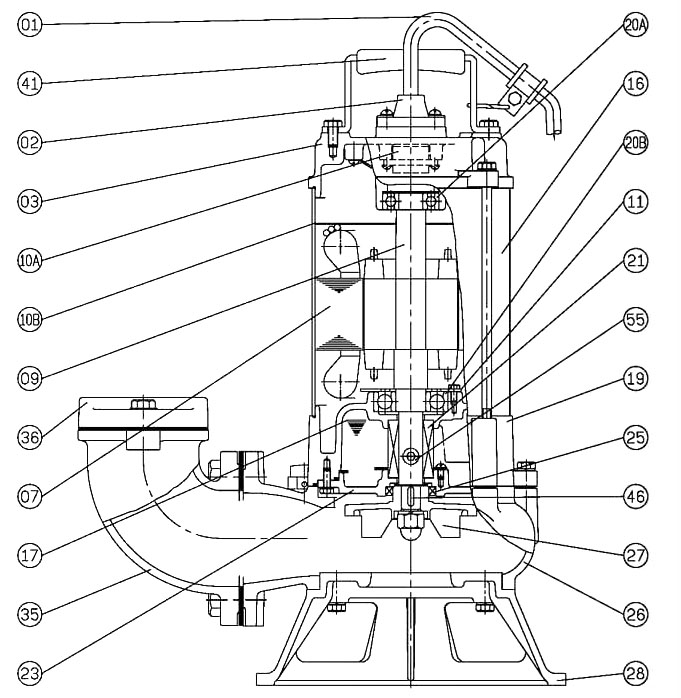 01
41
02
03
10A
10B
09
36
07
17
35
23
20A
16
20B
11
21
55
19
25
46
27
26
28