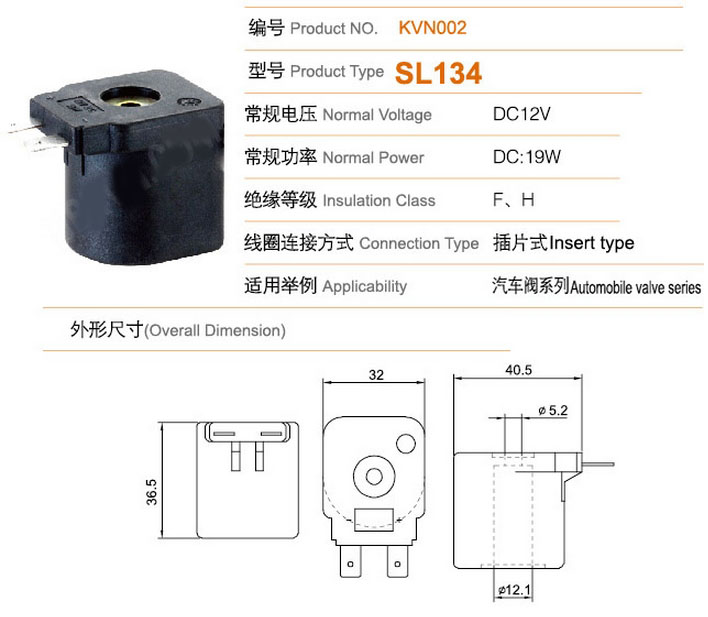 编号 Product NO. KVN002

型号 Product Type SL134

常规电压 Normal Voltage DC12V

常规功率 Normal Power DC:19W

绝缘等级 Insulation Class F、H

线圈连接方式 Connection Type 插片式Insert type

适用举例 Applicability 汽车阀系列Automobile valve series

外形尺寸(Overall Dimension)

36.5

32

40.5

ø 5.2

ø12.1