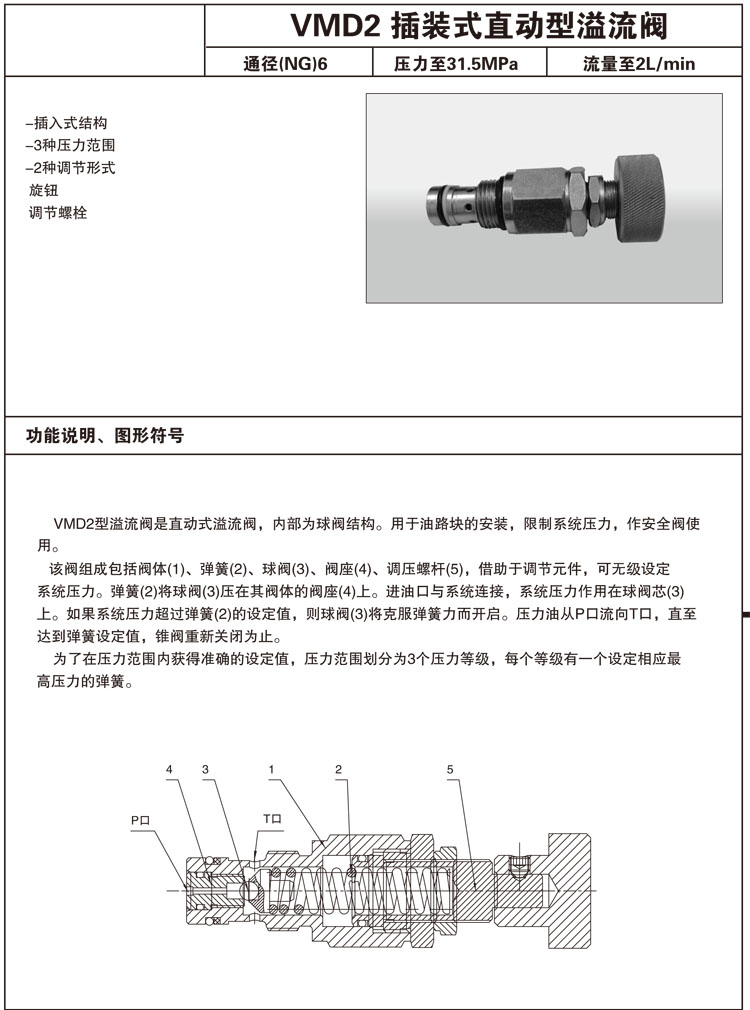 VMD2 插装式直动型溢流阀

| 通径(NG)6 | 压力至31.5MPa | 流量至2L/min |
|---|---|---|

–插入式结构
–3种压力范围
–2种调节形式
旋钮
调节螺栓

功能说明、图形符号

VMD2型溢流阀是直动式溢流阀，内部为球阀结构。用于油路块的安装，限制系统压力，作安全阀使用。

该阀组成包括阀体(1)、弹簧(2)、球阀(3)、阀座(4)、调压螺杆(5)，借助于调节元件，可无级设定系统压力。弹簧(2)将球阀(3)压在其阀体的阀座(4)上。进油口与系统连接，系统压力作用在球阀芯(3)上。如果系统压力超过弹簧(2)的设定值，则球阀(3)将克服弹簧力而开启。压力油从P口流向T口，直至达到弹簧设定值，锥阀重新关闭为止。

为了在压力范围内获得准确的设定值，压力范围划分为3个压力等级，每个等级有一个设定相应最高压力的弹簧。

4 3 1 2 5
P口
T口